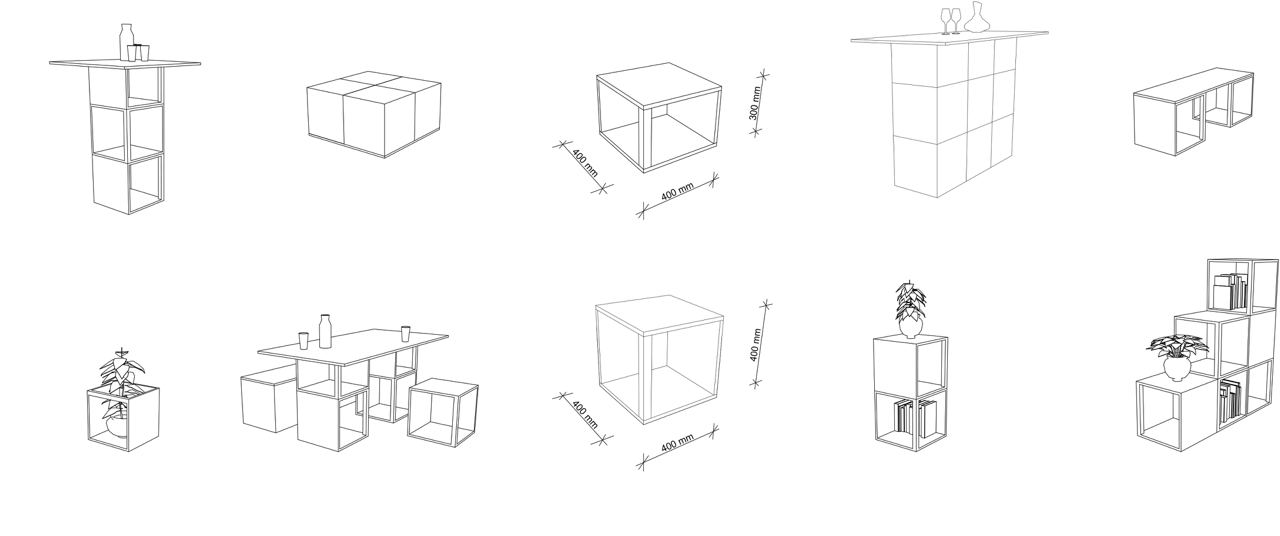 400 mm
400 mm
300 mm
400 mm
400 mm
400 mm